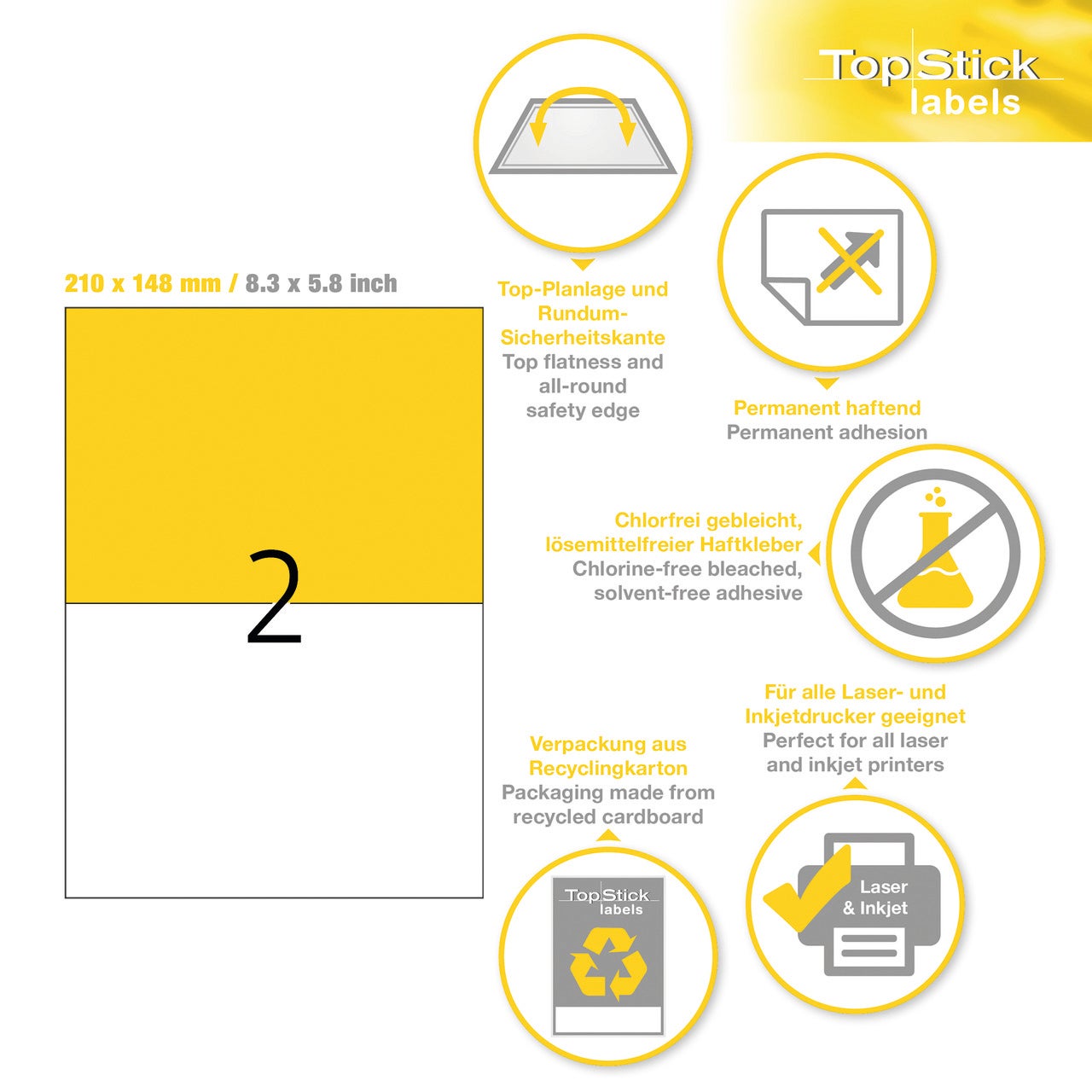 TopStick labels

210 x 148 mm / 8.3 x 5.8 inch

2

Top-Planlage und Rundum-Sicherheitskante
Top flatness and all-round safety edge

Permanent haftend
Permanent adhesion

Chlorfrei gebleicht, lösemittelfreier Haftkleber
Chlorine-free bleached, solvent-free adhesive

Für alle Laser- und Inkjetdrucker geeignet
Perfect for all laser and inkjet printers

Verpackung aus Recyclingkarton
Packaging made from recycled cardboard

TopStick labels

Laser & Inkjet