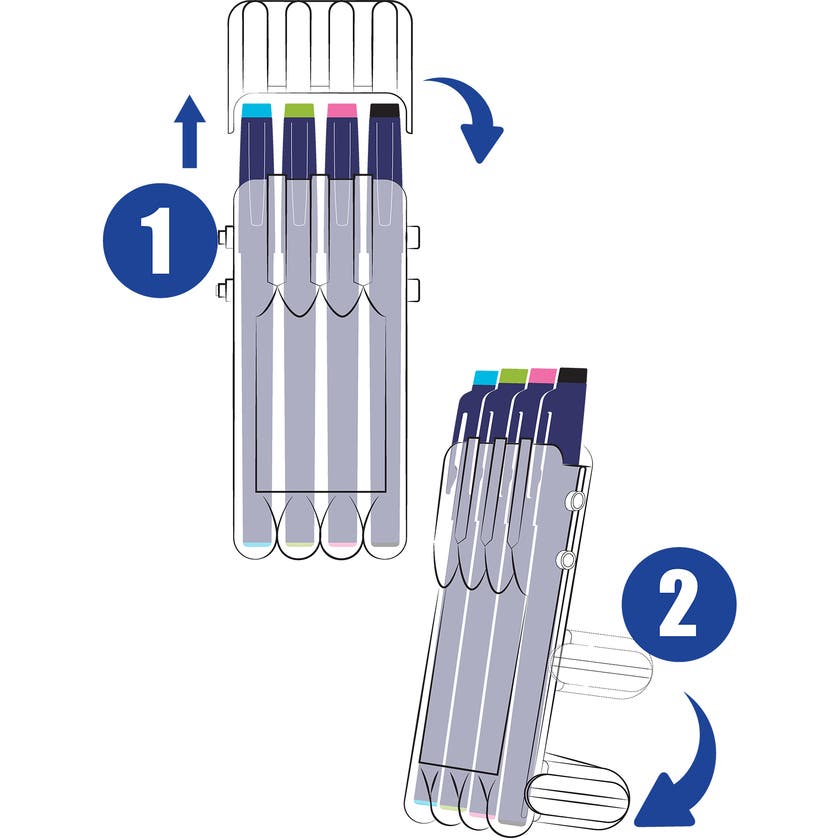 1

2