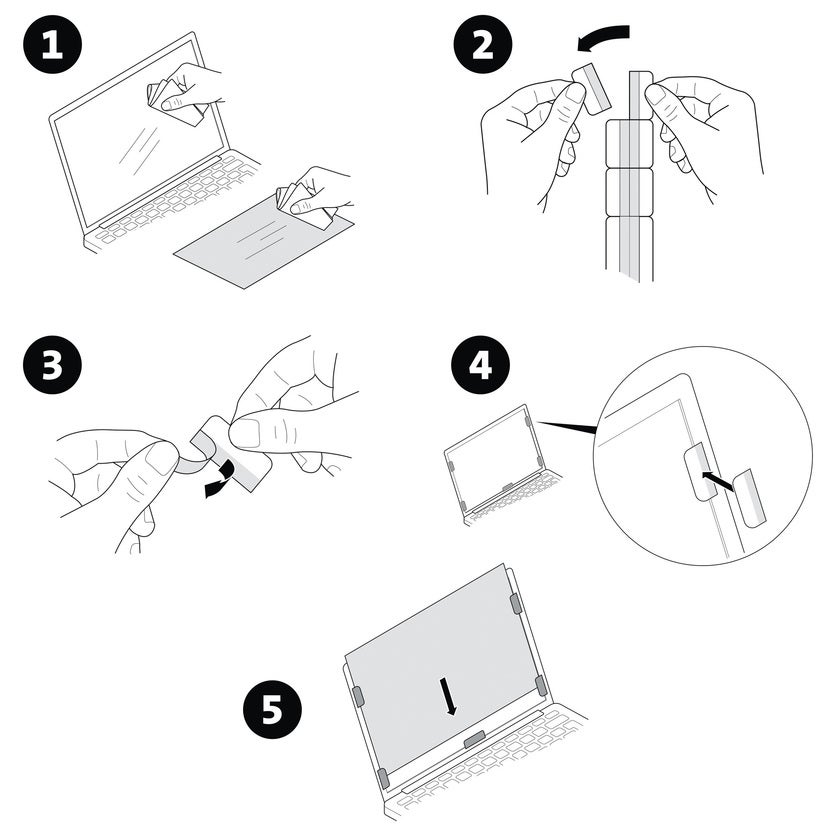 1

2

3

4

5