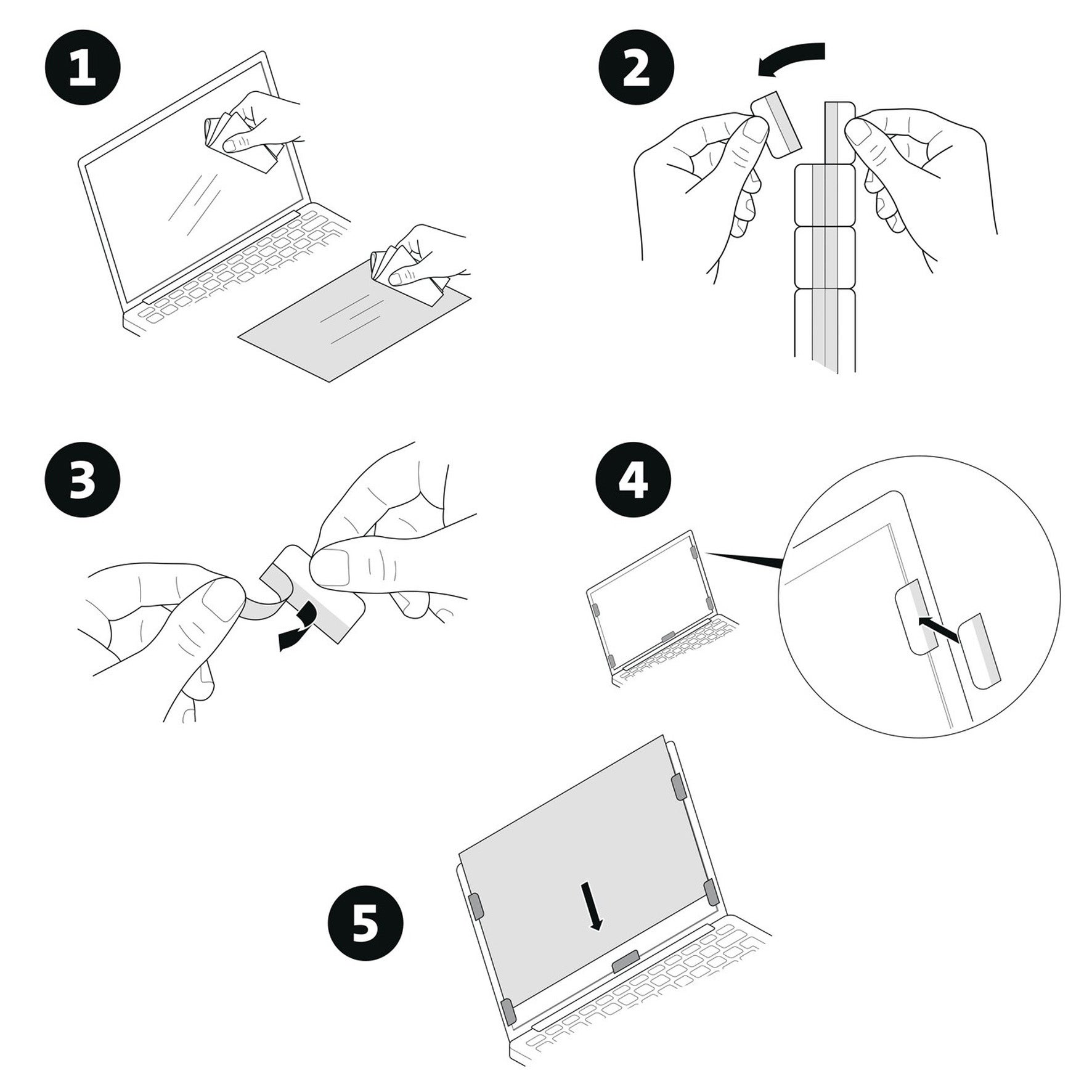 1

2

3

4

5