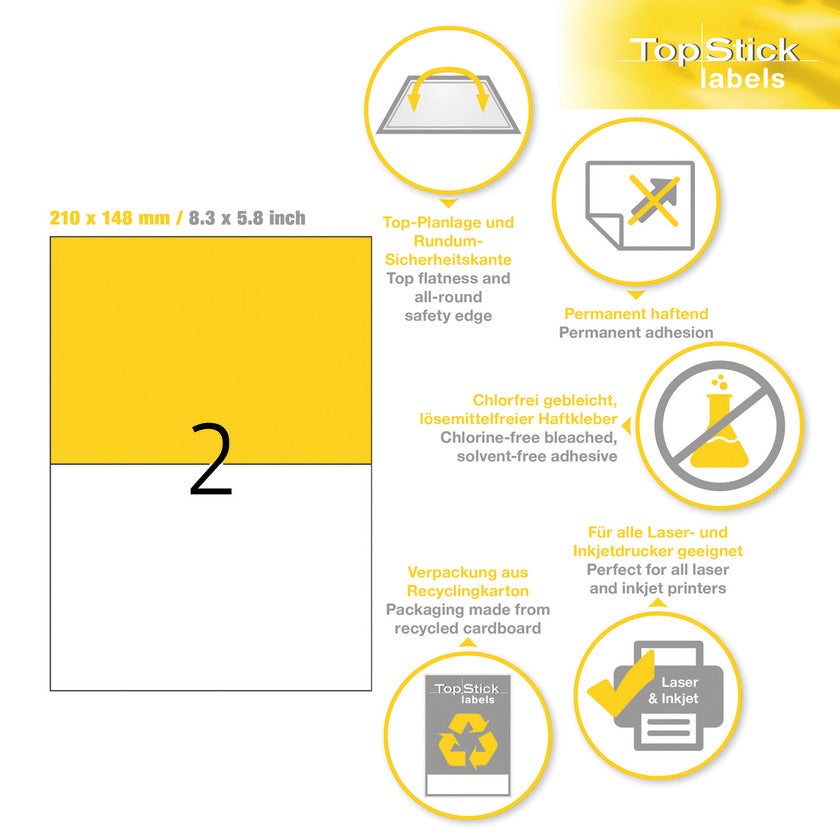 TopStick labels

210 x 148 mm / 8.3 x 5.8 inch

2

Top-Planlage und Rundum-Sicherheitskante
Top flatness and all-round safety edge

Permanent haftend
Permanent adhesion

Chlorfrei gebleicht, lösemittelfreier Haftkleber
Chlorine-free bleached, solvent-free adhesive

Für alle Laser- und Inkjetdrucker geeignet
Perfect for all laser and inkjet printers

Verpackung aus Recyclingkarton
Packaging made from recycled cardboard

TopStick labels

Laser & Inkjet