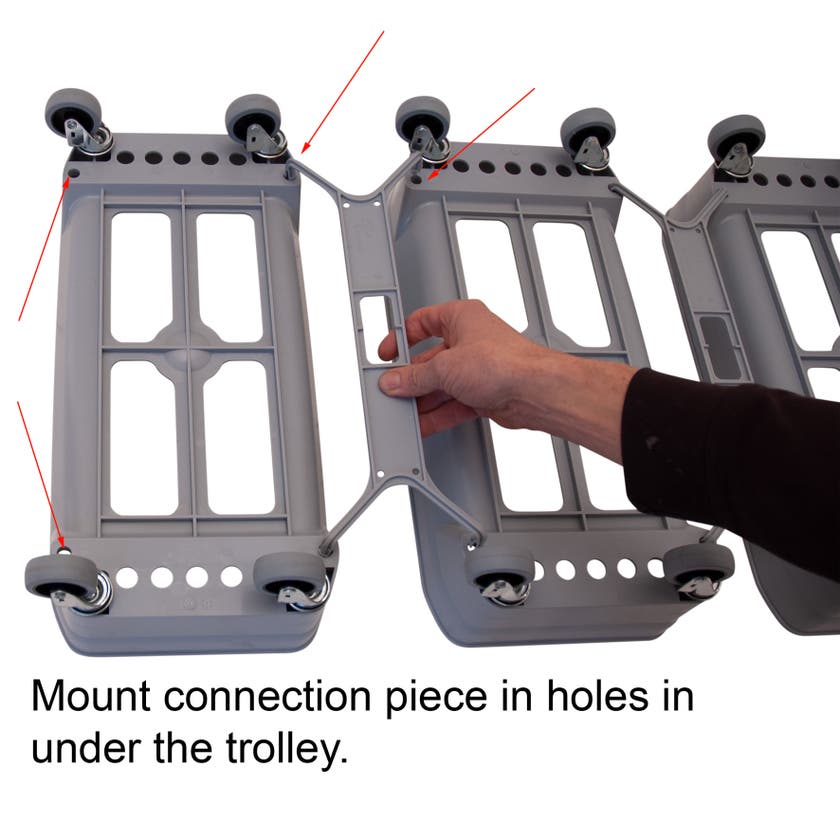 Mount connection piece in holes in under the trolley.