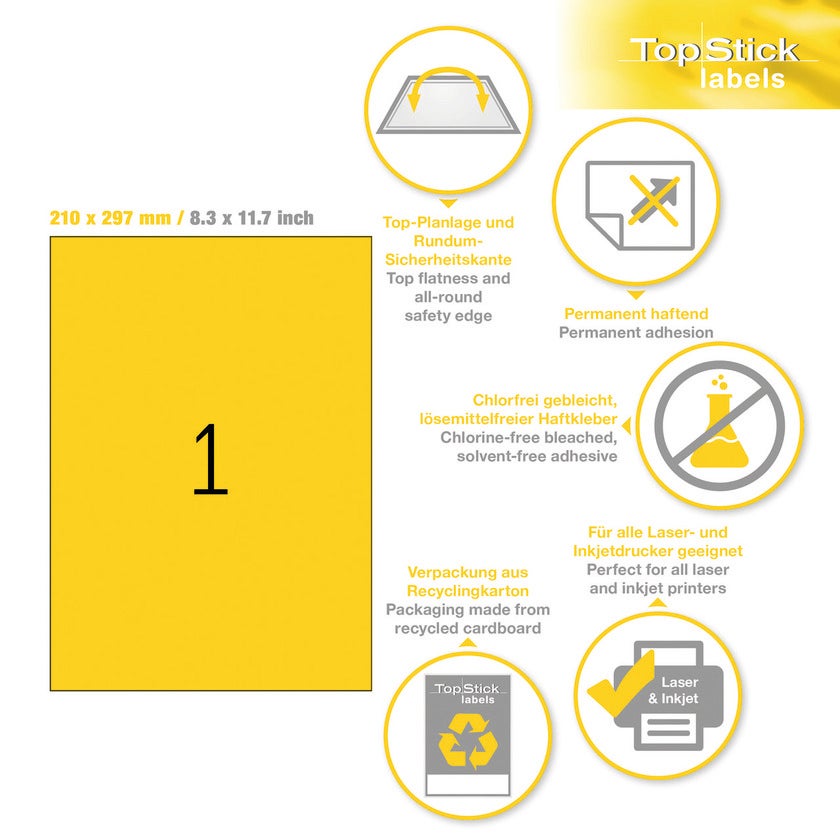 TopStick labels

210 x 297 mm / 8.3 x 11.7 inch

1

Top-Planlage und Rundum-Sicherheitskante
Top flatness and all-round safety edge

Permanent haftend
Permanent adhesion

Chlorfrei gebleicht, lösemittelfreier Haftkleber
Chlorine-free bleached, solvent-free adhesive

Für alle Laser- und Inkjetdrucker geeignet
Perfect for all laser and inkjet printers

Verpackung aus Recyclingkarton
Packaging made from recycled cardboard

TopStick labels

Laser & Inkjet