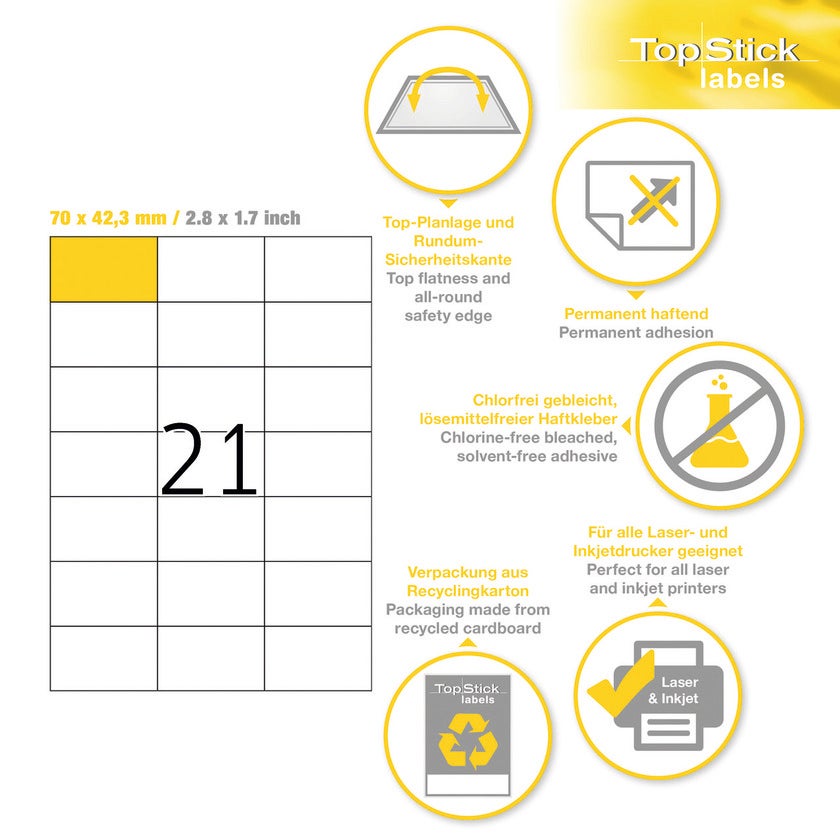 TopStick labels

70 x 42,3 mm / 2.8 x 1.7 inch

21

Top-Planlage und Rundum-Sicherheitskante
Top flatness and all-round safety edge

Permanent haftend
Permanent adhesion

Chlorfrei gebleicht, lösemittelfreier Haftkleber
Chlorine-free bleached, solvent-free adhesive

Für alle Laser- und Inkjetdrucker geeignet
Perfect for all laser and inkjet printers

Verpackung aus Recyclingkarton
Packaging made from recycled cardboard

TopStick labels

Laser & Inkjet