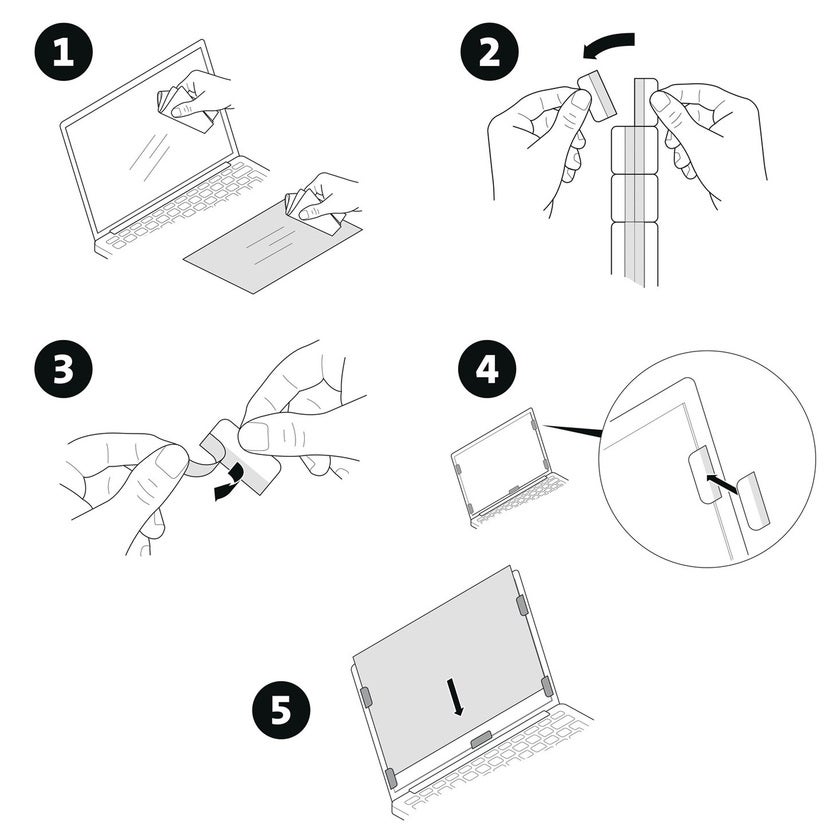 1

2

3

4

5