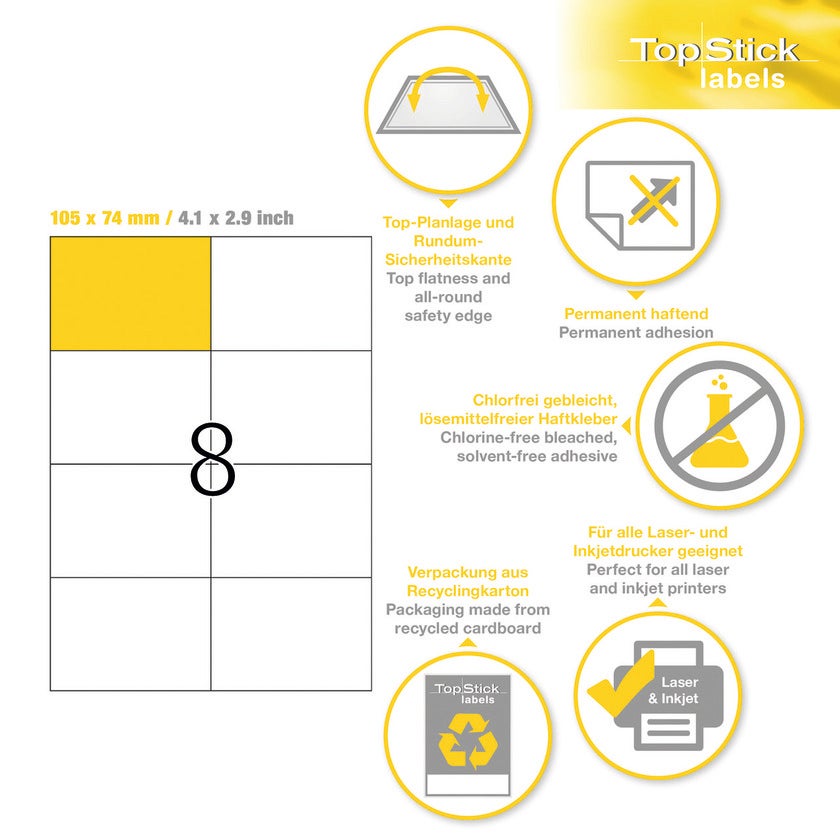 TopStick labels

105 x 74 mm / 4.1 x 2.9 inch

8

Top-Planlage und Rundum-Sicherheitskante
Top flatness and all-round safety edge

Permanent haftend
Permanent adhesion

Chlorfrei gebleicht, lösemittelfreier Haftkleber
Chlorine-free bleached, solvent-free adhesive

Für alle Laser- und Inkjetdrucker geeignet
Perfect for all laser and inkjet printers

Verpackung aus Recyclingkarton
Packaging made from recycled cardboard

TopStick labels

Laser & Inkjet